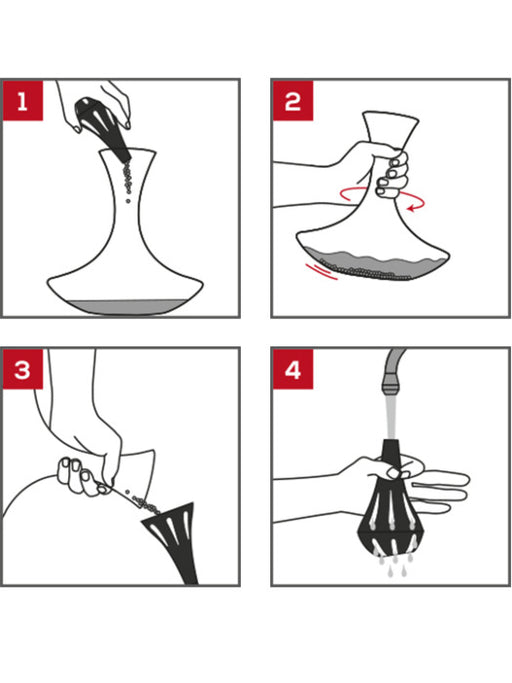 1

2

3

4