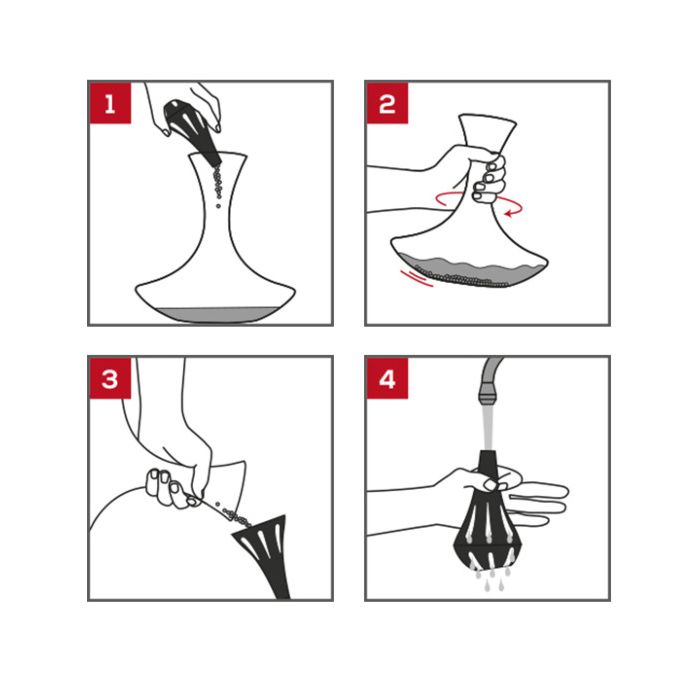 1

2

3

4